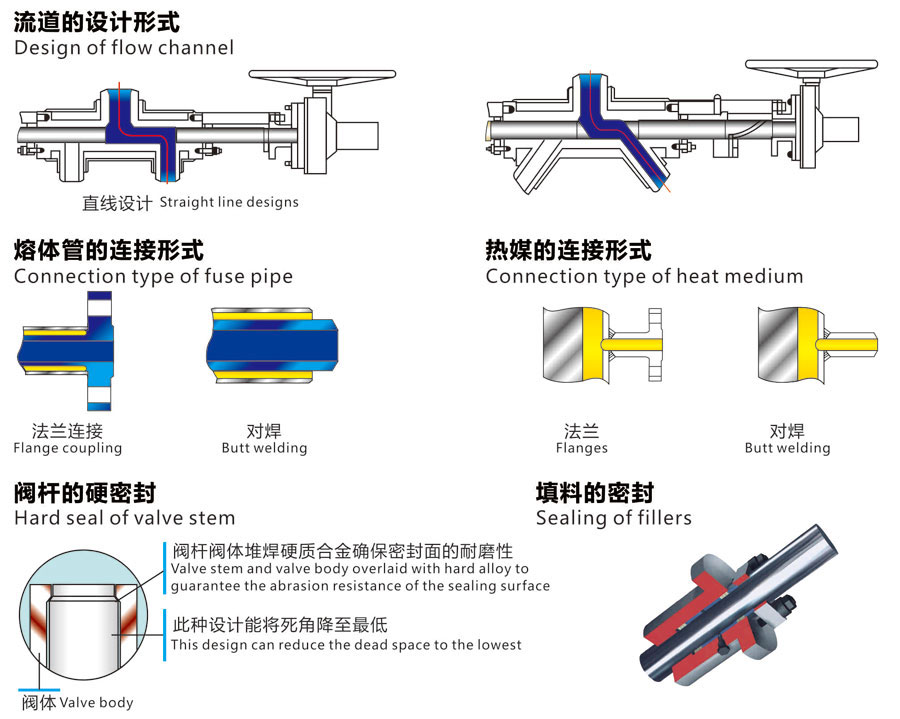 流道的设计形式
Design of flow channel

直线设计 Straight line designs

熔体管的连接形式
Connection type of fuse pipe

法兰连接
Flange coupling

对焊
Butt welding

热媒的连接形式
Connection type of heat medium

法兰
Flanges

对焊
Butt welding

阀杆的硬密封
Hard seal of valve stem

阀杆阀体堆焊硬质合金确保密封面的耐磨性
Valve stem and valve body overlaid with hard alloy to guarantee the abrasion resistance of the sealing surface

此种设计能将死角降至最低
This design can reduce the dead space to the lowest

阀体 Valve body

填料的密封
Sealing of fillers